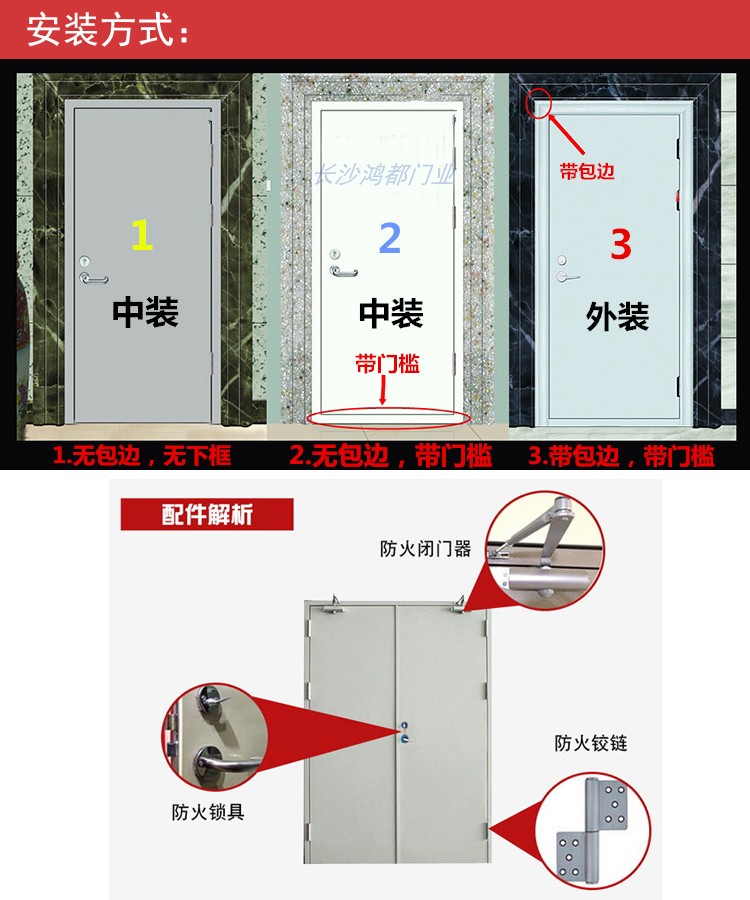 安装方式：

1
中装

长沙鸿都门业
2
中装
带门槛

带包边
3
外装

1.无包边，无下框
2.无包边，带门槛
3.带包边，带门槛

配件解析

防火闭门器

防火铰链

防火锁具